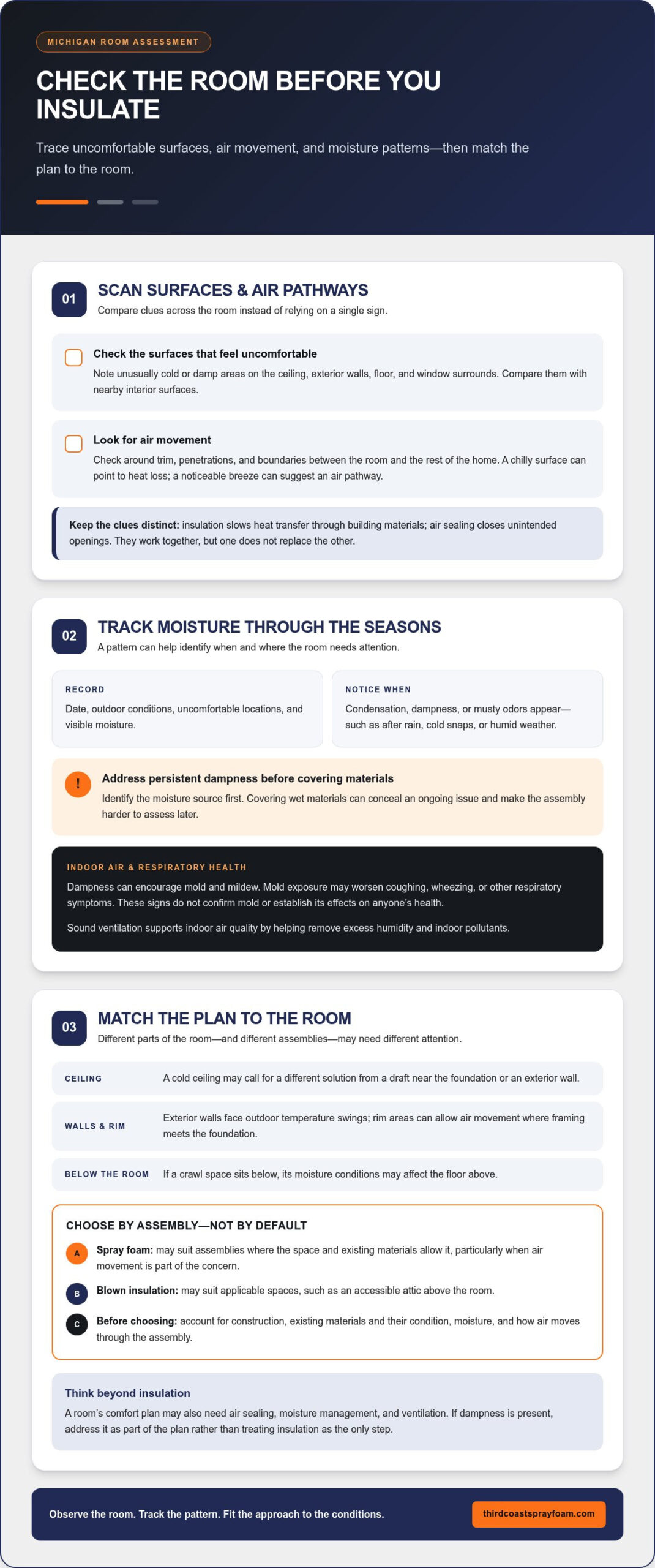 MICHIGAN ROOM ASSESSMENT

CHECK THE ROOM BEFORE YOU INSULATE

Trace uncomfortable surfaces, air movement, and moisture patterns—then match the plan to the room.

01

SCAN SURFACES & AIR PATHWAYS

Compare clues across the room instead of relying on a single sign.

☐ Check the surfaces that feel uncomfortable

Note unusually cold or damp areas on the ceiling, exterior walls, floor, and window surrounds. Compare them with nearby interior surfaces.

☐ Look for air movement

Check around trim, penetrations, and boundaries between the room and the rest of the home. A chilly surface can point to heat loss; a noticeable breeze can suggest an air pathway.

Keep the clues distinct: insulation slows heat transfer through building materials; air sealing closes unintended openings. They work together, but one does not replace the other.

02

TRACK MOISTURE THROUGH THE SEASONS

A pattern can help identify when and where the room needs attention.

RECORD

Date, outdoor conditions, uncomfortable locations, and visible moisture.

NOTICE WHEN

Condensation, dampness, or musty odors appear—such as after rain, cold snaps, or humid weather.

!

Address persistent dampness before covering materials

Identify the moisture source first. Covering wet materials can conceal an ongoing issue and make the assembly harder to assess later.

INDOOR AIR & RESPIRATORY HEALTH

Dampness can encourage mold and mildew. Mold exposure may worsen coughing, wheezing, or other respiratory symptoms. These signs do not confirm mold or establish its effects on anyone's health.

Sound ventilation supports indoor air quality by helping remove excess humidity and indoor pollutants.

03

MATCH THE PLAN TO THE ROOM

Different parts of the room—and different assemblies—may need different attention.

CEILING
A cold ceiling may call for a different solution from a draft near the foundation or an exterior wall.

WALLS & RIM
Exterior walls face outdoor temperature swings; rim areas can allow air movement where framing meets the foundation.

BELOW THE ROOM
If a crawl space sits below, its moisture conditions may affect the floor above.

CHOOSE BY ASSEMBLY—NOT BY DEFAULT

A Spray foam: may suit assemblies where the space and existing materials allow it, particularly when air movement is part of the concern.

B Blown insulation: may suit applicable spaces, such as an accessible attic above the room.

C Before choosing: account for construction, existing materials and their condition, moisture, and how air moves through the assembly.

Think beyond insulation

A room's comfort plan may also need air sealing, moisture management, and ventilation. If dampness is present, address it as part of the plan rather than treating insulation as the only step.

Observe the room. Track the pattern. Fit the approach to the conditions.

thirdcoastsprayfoam.com